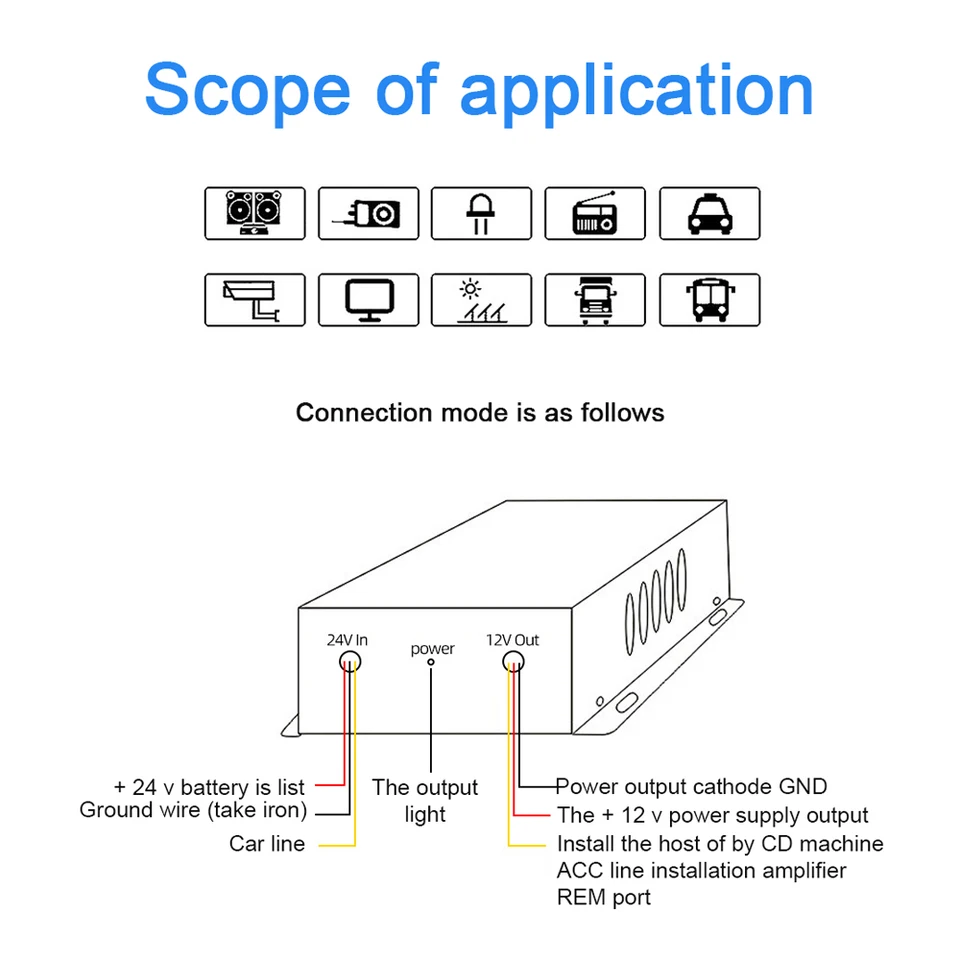 Scope of application

Connection mode is as follows

24V In

power

12V Out

+ 24 v battery is list

Ground wire (take iron)

Car line

The output light

Power output cathode GND

The + 12 v power supply output

Install the host of by CD machine ACC line installation amplifier REM port